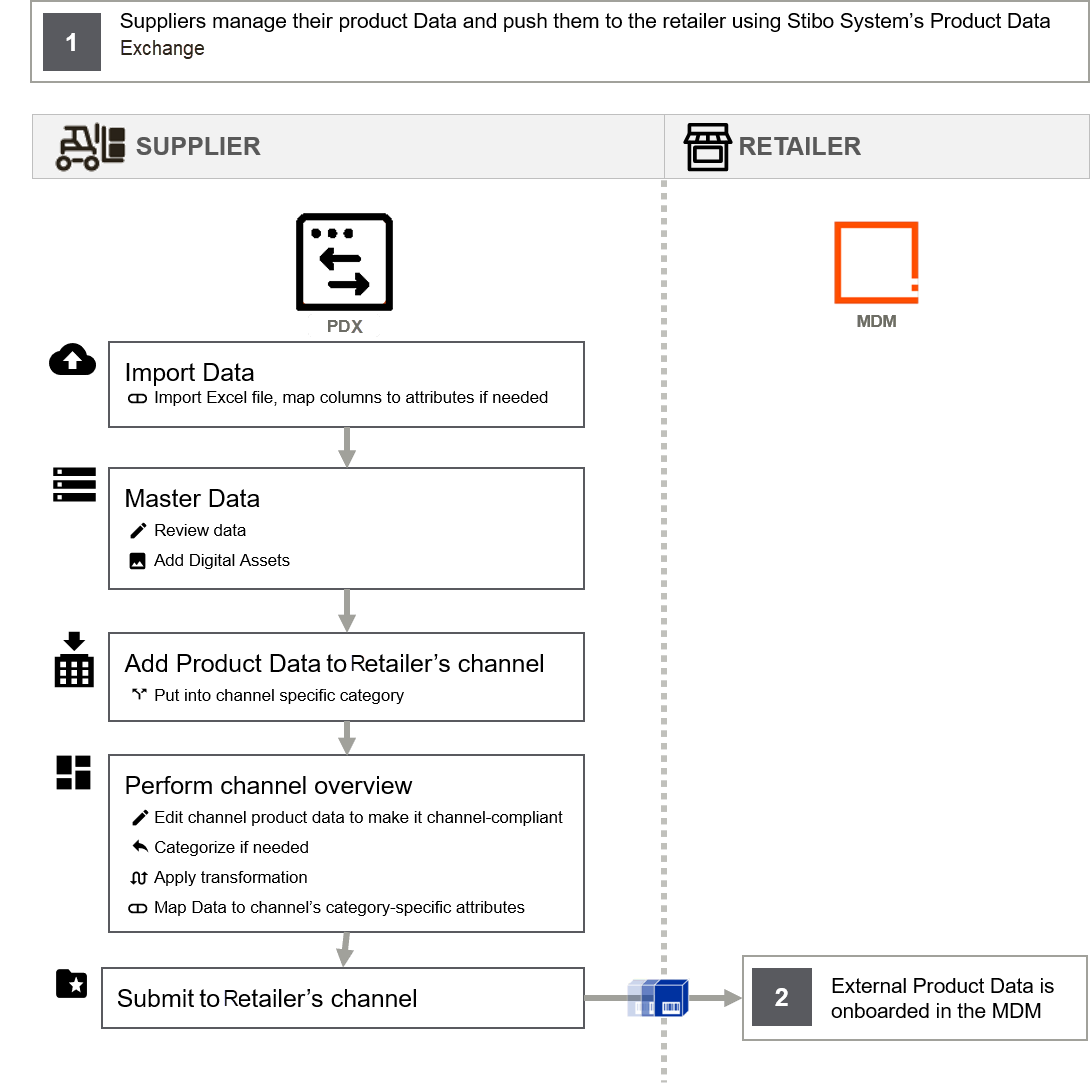 1 Suppliers manage their product Data and push them to the retailer using Stibo System's Product Data Exchange

SUPPLIER

RETAILER

PDX

MDM

Import Data
Import Excel file, map columns to attributes if needed

Master Data
Review data
Add Digital Assets

Add Product Data to Retailer's channel
Put into channel specific category

Perform channel overview
Edit channel product data to make it channel-compliant
Categorize if needed
Apply transformation
Map Data to channel's category-specific attributes

Submit to Retailer's channel

2 External Product Data is onboarded in the MDM