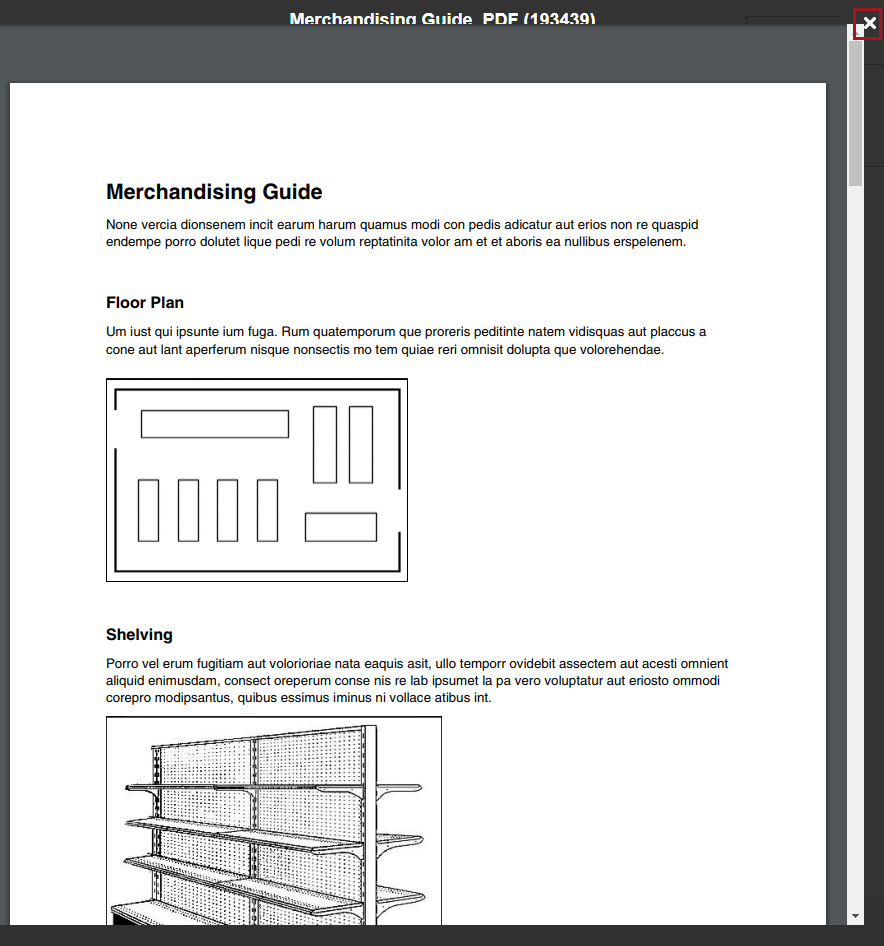 Merchandising Guide PDF (193439)

Merchandising Guide

None vercia dionsenem incit earum harum quamus modi con pedis adicatur aut erios non re quaspid endempe porro dolutet lique pedi re volum reptatinita volor am et et aboris ea nullibus erspelenem.

Floor Plan

Um iust qui ipsunte ium fuga. Rum quatemporum que proreris peditinte natem vidisquas aut placcus a cone aut lant aperferum nisque nonsectis mo tem quiae reri omnisit dolupta que volorehendae.

Shelving

Porro vel erum fugitiam aut volorioriae nata eaquis asit, ullo temporr ovidebit assectem aut acesti omnient aliquid enimusdam, consect oreperum conse nis re lab ipsumet la pa vero voluptatur aut eriosto ommodi corepro modipsantus, quibus essimus iminus ni vollace atibus int.