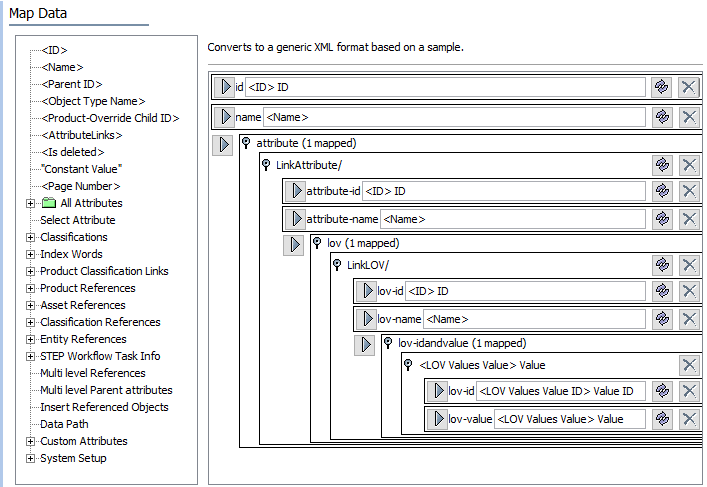 Map Data

<ID>
<Name>
<Parent ID>
<Object Type Name>
<Product-Override Child ID>
<AttributeLinks>
<Is deleted>
"Constant Value"
<Page Number>
All Attributes
Select Attribute
Classifications
Index Words
Product Classification Links
Product References
Asset References
Classification References
Entity References
STEP Workflow Task Info
Multi level References
Multi level Parent attributes
Insert Referenced Objects
Data Path
Custom Attributes
System Setup

Converts to a generic XML format based on a sample.

id <ID> ID
name <Name>
attribute (1 mapped)
LinkAttribute/
attribute-id <ID> ID
attribute-name <Name>
lov (1 mapped)
LinkLOV/
lov-id <ID> ID
lov-name <Name>
lov-idandvalue (1 mapped)
<LOV Values Value> Value
lov-id <LOV Values Value ID> Value ID
lov-value <LOV Values Value> Value